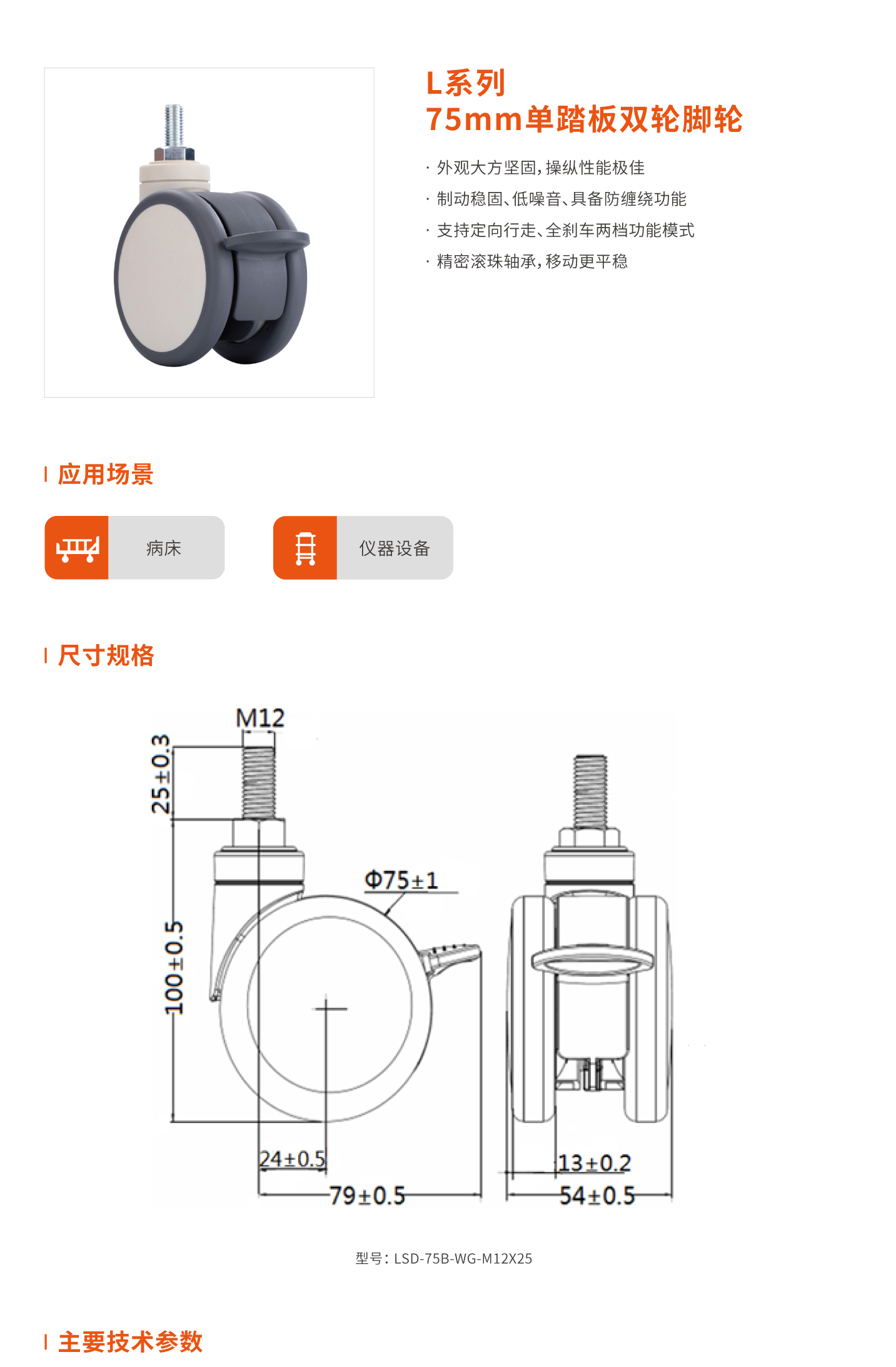 L系列
75mm单踏板双轮脚轮

· 外观大方坚固，操纵性能极佳
· 制动稳固、低噪音、具备防缠绕功能
· 支持定向行走、全刹车两档功能模式
· 精密滚珠轴承，移动更平稳

应用场景

病床

仪器设备

尺寸规格

M12
25±0.3
100±0.5
Φ75±1
24±0.5
79±0.5
13±0.2
54±0.5

型号：LSD-75B-WG-M12X25

主要技术参数