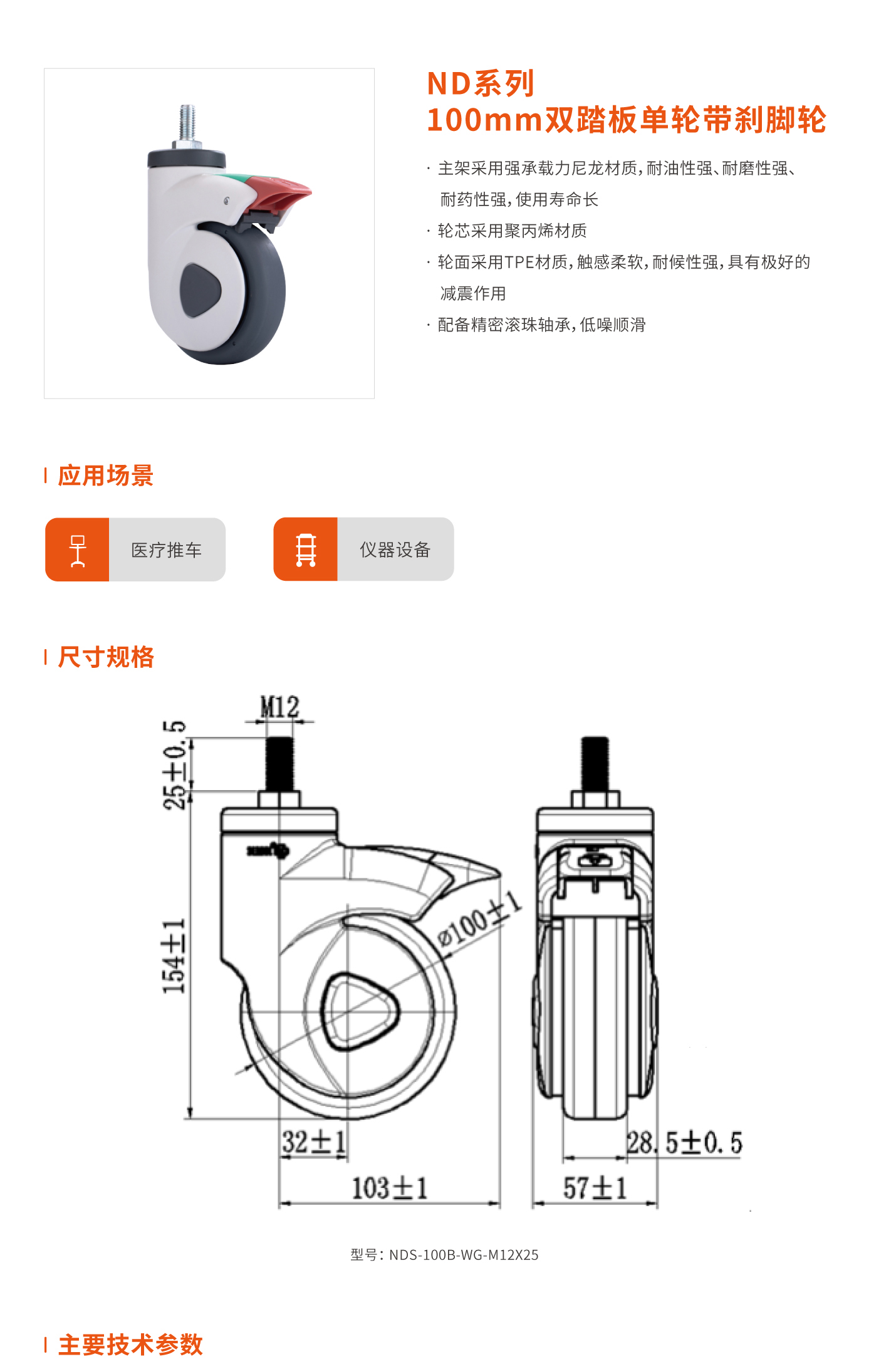 ND系列
100mm双踏板单轮带刹脚轮

· 主架采用强承载力尼龙材质，耐油性强、耐磨性强、耐药性强，使用寿命长

· 轮芯采用聚丙烯材质

· 轮面采用TPE材质，触感柔软，耐候性强，具有极好的减震作用

· 配备精密滚珠轴承，低噪顺滑

应用场景

医疗推车

仪器设备

尺寸规格

M12

25±0.5

154±1

ø100±1

32±1

103±1

28.5±0.5

57±1

型号：NDS-100B-WG-M12X25

主要技术参数